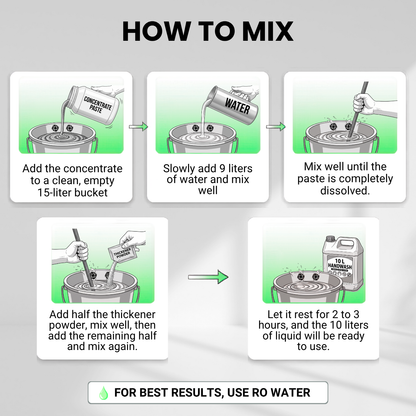 HOW TO MIX

CONCENTRATE PASTE

Add the concentrate to a clean, empty 15-liter bucket

WATER

Slowly add 9 liters of water and mix well

Mix well until the paste is completely dissolved.

THICKENER POWDER

Add half the thickener powder, mix well, then add the remaining half and mix again.

10 L HANDWASH

Let it rest for 2 to 3 hours, and the 10 liters of liquid will be ready to use.

FOR BEST RESULTS, USE RO WATER